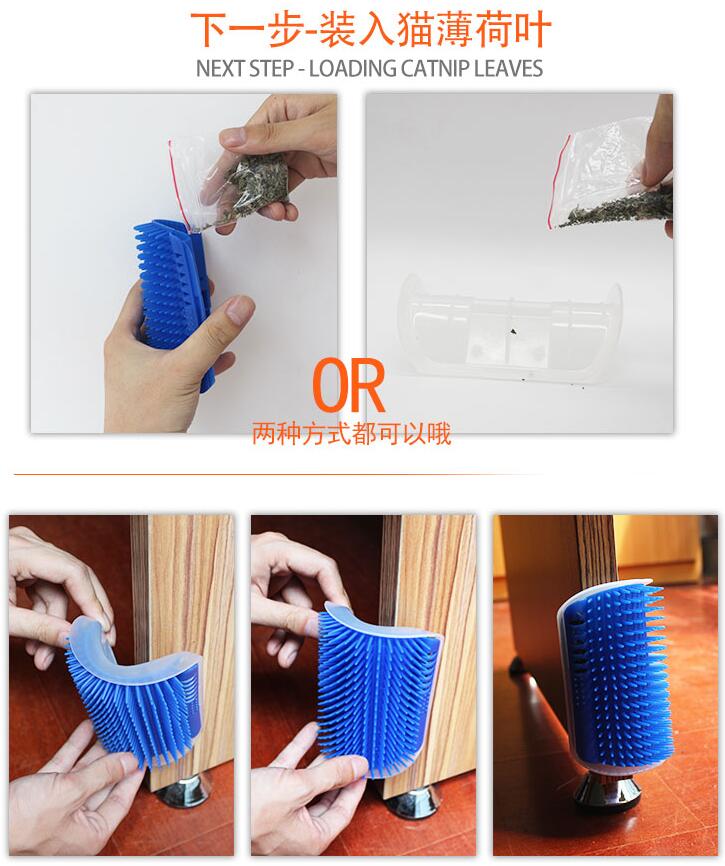 下一步-装入猫薄荷叶

NEXT STEP - LOADING CATNIP LEAVES

OR

两种方式都可以哦